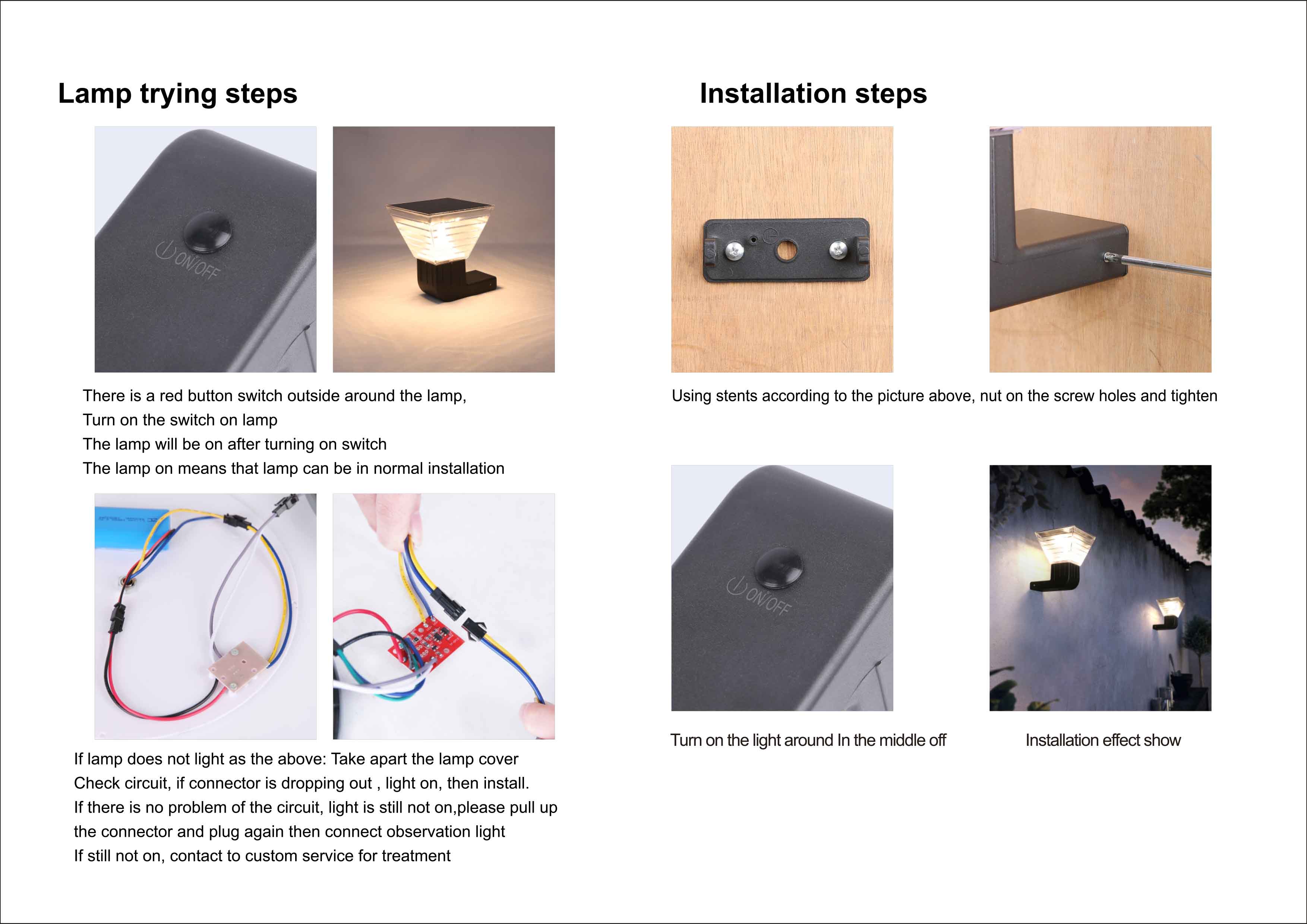 Lamp trying steps

ON/OFF

There is a red button switch outside around the lamp,
Turn on the switch on lamp
The lamp will be on after turning on switch
The lamp on means that lamp can be in normal installation

If lamp does not light as the above: Take apart the lamp cover
Check circuit, if connector is dropping out , light on, then install.
If there is no problem of the circuit, light is still not on,please pull up the connector and plug again then connect observation light
If still not on, contact to custom service for treatment

Installation steps

Using stents according to the picture above, nut on the screw holes and tighten

ON/OFF

Turn on the light around In the middle off

Installation effect show